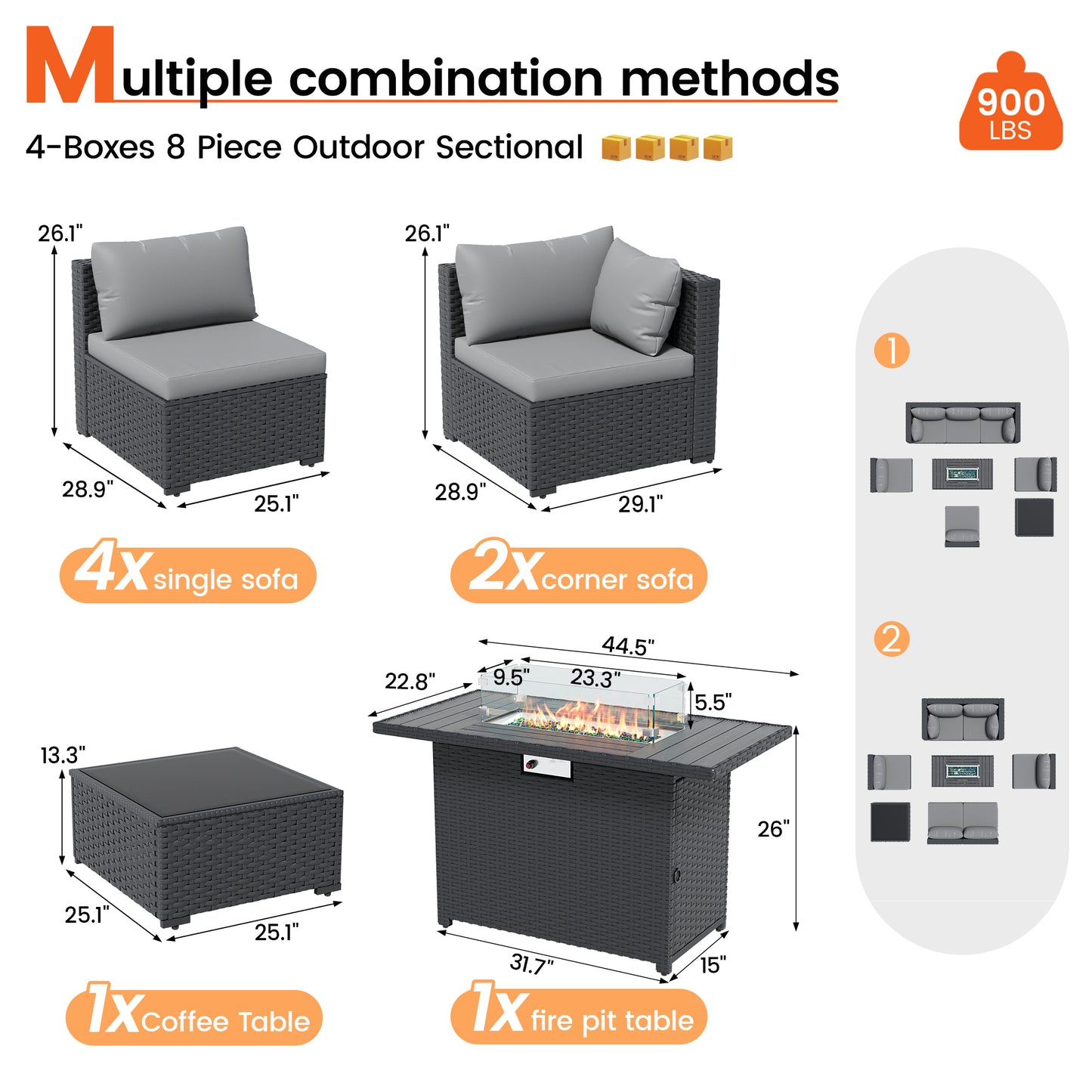 Multiple combination methods

4-Boxes 8 Piece Outdoor Sectional

900 LBS

26.1"
28.9"
25.1"

4x single sofa

26.1"
28.9"
29.1"

2x corner sofa

13.3"
25.1"
25.1"

1x Coffee Table

44.5"
22.8"
9.5"
23.3"
5.5"
26"
31.7"
15"

1x fire pit table

1

2